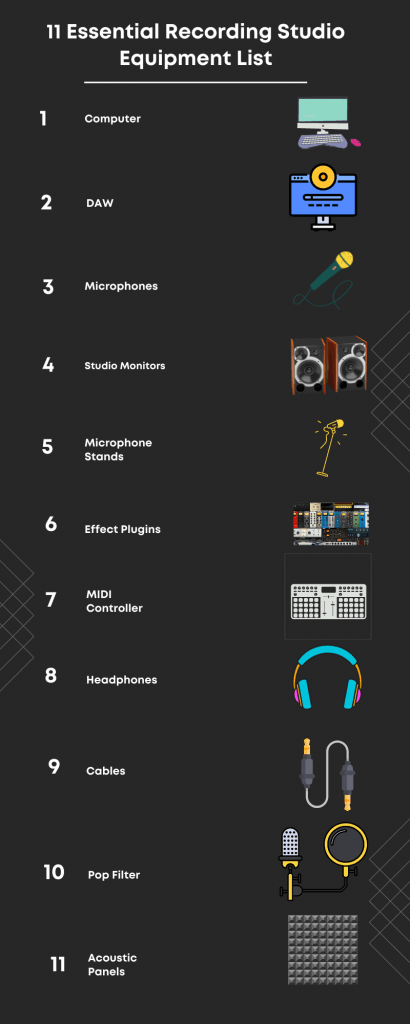 11 Essential Recording Studio Equipment List

1 Computer

2 DAW

3 Microphones

4 Studio Monitors

5 Microphone Stands

6 Effect Plugins

7 MIDI Controller

8 Headphones

9 Cables

10 Pop Filter

11 Acoustic Panels